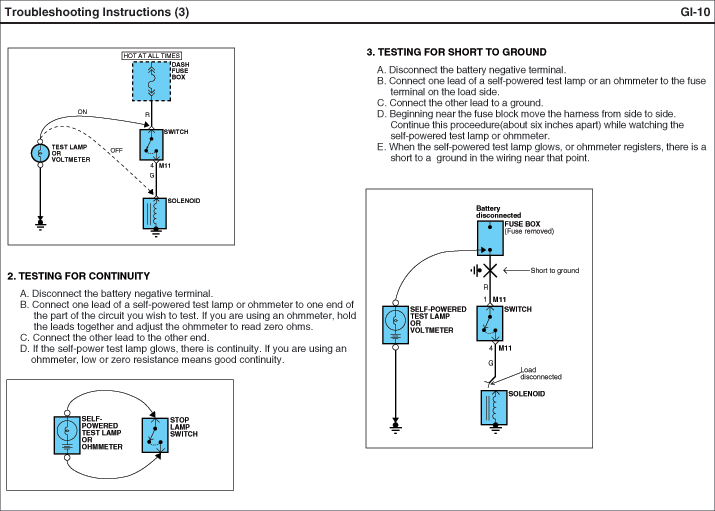 Troubleshooting Instructions (3)

GI-10

HOT AT ALL TIMES

DASH FUSE BOX

ON

R

SWITCH

TEST LAMP OR VOLTMETER

OFF

4 M11

G

SOLENOID

2. TESTING FOR CONTINUITY

A. Disconnect the battery negative terminal.
B. Connect one lead of a self-powered test lamp or ohmmeter to one end of the part of the circuit you wish to test. If you are using an ohmmeter, hold the leads together and adjust the ohmmeter to read zero ohms.
C. Connect the other lead to the other end.
D. If the self-power test lamp glows, there is continuity. If you are using an ohmmeter, low or zero resistance means good continuity.

SELF-POWERED TEST LAMP OR OHMMETER

STOP LAMP SWITCH

3. TESTING FOR SHORT TO GROUND

A. Disconnect the battery negative terminal.
B. Connect one lead of a self-powered test lamp or an ohmmeter to the fuse terminal on the load side.
C. Connect the other lead to a ground.
D. Beginning near the fuse block move the harness from side to side. Continue this proceedure(about six inches apart) while watching the self-powered test lamp or ohmmeter.
E. When the self-powered test lamp glows, or ohmmeter registers, there is a short to a ground in the wiring near that point.

Battery disconnected

FUSE BOX (Fuse removed)

Short to ground

R

1 M11

SWITCH

SELF-POWERED TEST LAMP OR VOLTMETER

4 M11

G

Load disconnected

SOLENOID